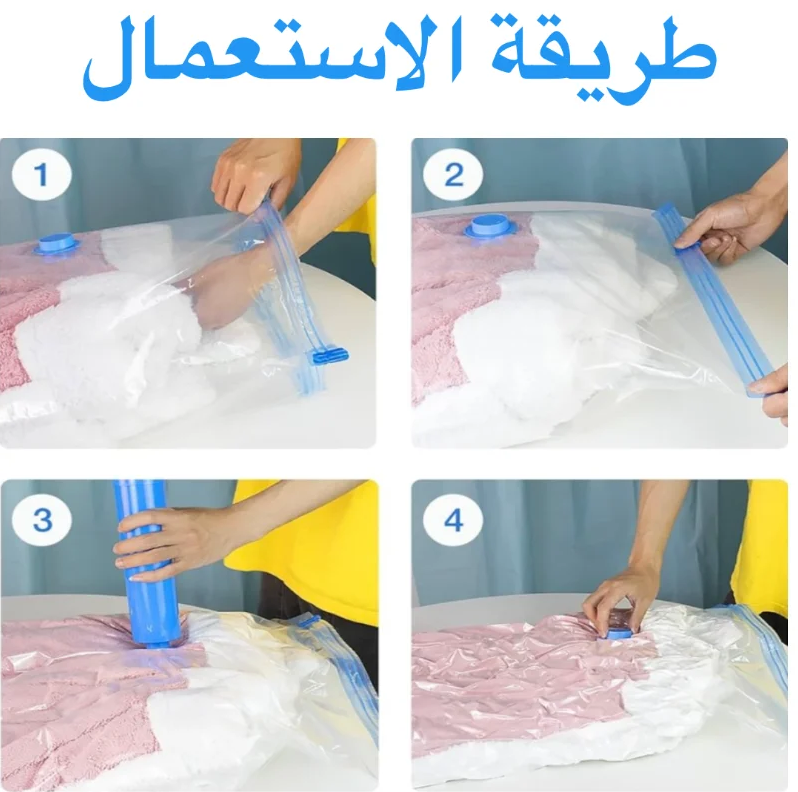 طريقة الاستعمال

1

2

3

4